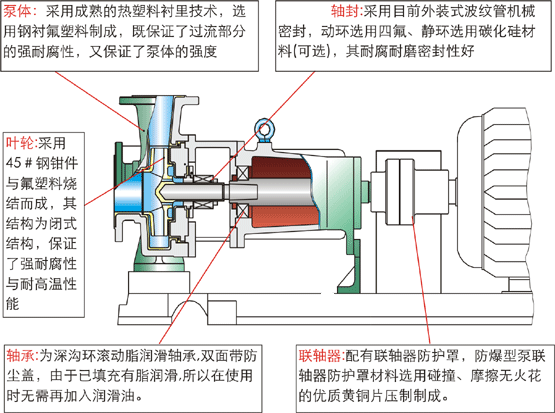 泵体：采用成熟的热塑料衬里技术，选用钢衬氟塑料制成，既保证了过流部分的强耐腐性，又保证了泵体的强度

轴封：采用目前外装式波纹管机械密封，动环选用四氟、静环选用碳化硅材料(可选)，其耐腐耐磨密封性好

叶轮:采用45＃钢钳件与氟塑料烧结而成，其结构为闭式结构，保证了强耐腐性与耐高温性能

轴承:为深沟环滚动脂润滑轴承,双面带防尘盖，由于已填充有脂润滑,所以在使用时无需再加入润滑油。

联轴器:配有联轴器防护罩，防爆型泵联轴器防护罩材料选用碰撞、摩擦无火花的优质黄铜片压制制成。